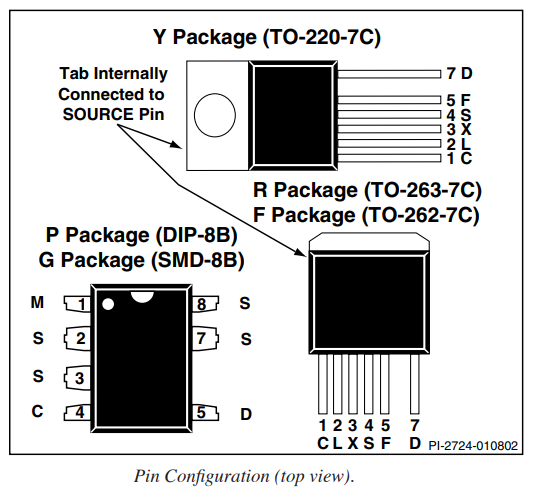 Y Package (TO-220-7C)

Tab Internally Connected to SOURCE Pin

7 D
5 F
4 S
3 X
2 L
1 C

R Package (TO-263-7C)
F Package (TO-262-7C)

P Package (DIP-8B)
G Package (SMD-8B)

M 1
S 2
S 3
C 4
8 S
7 S
5 D

1 2 3 4 5 7
C L X S F D

PI-2724-010802

Pin Configuration (top view).