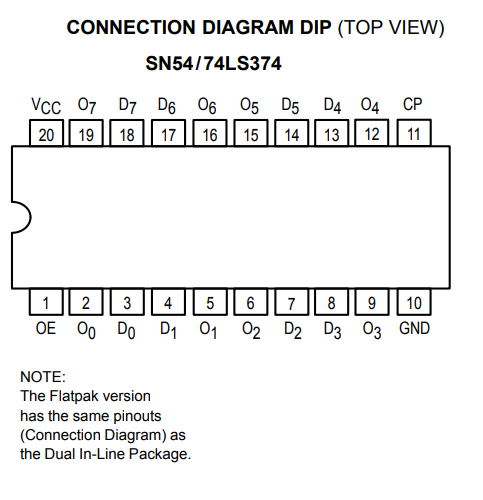 CONNECTION DIAGRAM DIP (TOP VIEW)

SN54/74LS374

$V_{CC}$ $O_7$ $D_7$ $D_6$ $O_6$ $O_5$ $D_5$ $D_4$ $O_4$ CP

20 19 18 17 16 15 14 13 12 11

1 2 3 4 5 6 7 8 9 10

OE $O_0$ $D_0$ $D_1$ $O_1$ $O_2$ $D_2$ $D_3$ $O_3$ GND

NOTE:
The Flatpak version has the same pinouts (Connection Diagram) as the Dual In-Line Package.